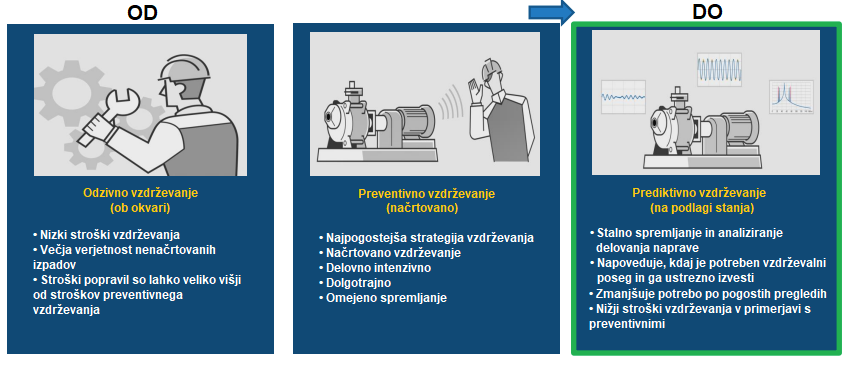 OD

DO

Odzivno vzdrževanje
(ob okvari)

• Nizki stroški vzdrževanja
• Večja verjetnost nenačrtovanih izpadov
• Stroški popravil so lahko veliko višji od stroškov preventivnega vzdrževanja

Preventivno vzdrževanje
(načrtovano)

• Najpogostejša strategija vzdrževanja
• Načrtovano vzdrževanje
• Delovno intenzivno
• Dolgotrajno
• Omejeno spremljanje

Prediktivno vzdrževanje
(na podlagi stanja)

• Stalno spremljanje in analiziranje delovanja naprave
• Napoveduje, kdaj je potreben vzdrževalni poseg in ga ustrezno izvesti
• Zmanjšuje potrebo po pogostih pregledih
• Nižji stroški vzdrževanja v primerjavi s preventivnimi